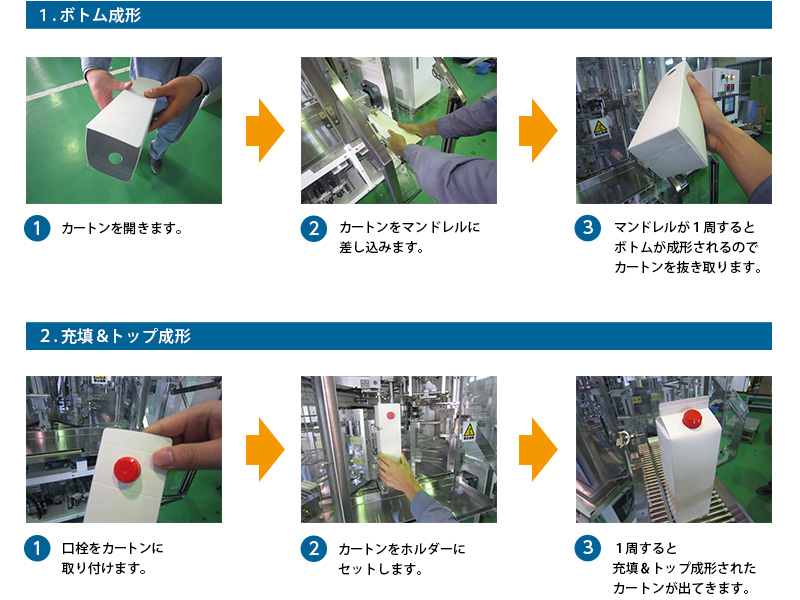 1. ボトム成形

1 カートンを開きます。

2 カートンをマンドレルに差し込みます。

3 マンドレルが１周するとボトムが成形されるのでカートンを抜き取ります。

2. 充填＆トップ成形

1 口栓をカートンに取り付けます。

2 カートンをホルダーにセットします。

3 １周すると充填＆トップ成形されたカートンが出てきます。